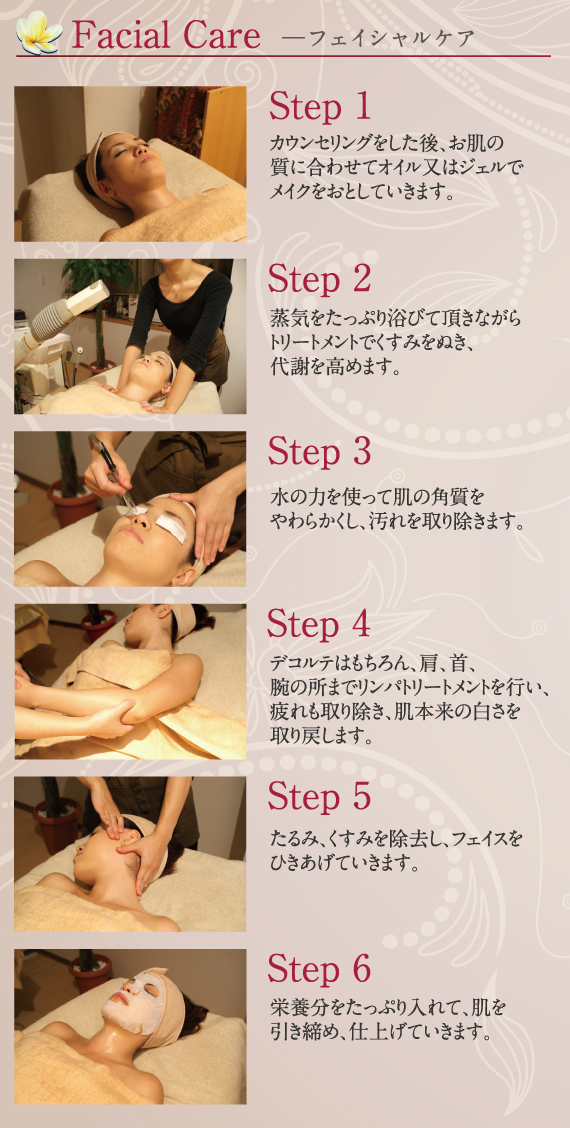 Facial Care —フェイシャルケア

Step 1
カウンセリングをした後、お肌の質に合わせてオイル又はジェルでメイクをおとしていきます。

Step 2
蒸気をたっぷり浴びて頂きながらトリートメントでくすみをぬき、代謝を高めます。

Step 3
水の力を使って肌の角質をやわらかくし、汚れを取り除きます。

Step 4
デコルテはもちろん、肩、首、腕の所までリンパトリートメントを行い、疲れも取り除き、肌本来の白さを取り戻します。

Step 5
たるみ、くすみを除去し、フェイスをひきあげていきます。

Step 6
栄養分をたっぷり入れて、肌を引き締め、仕上げていきます。